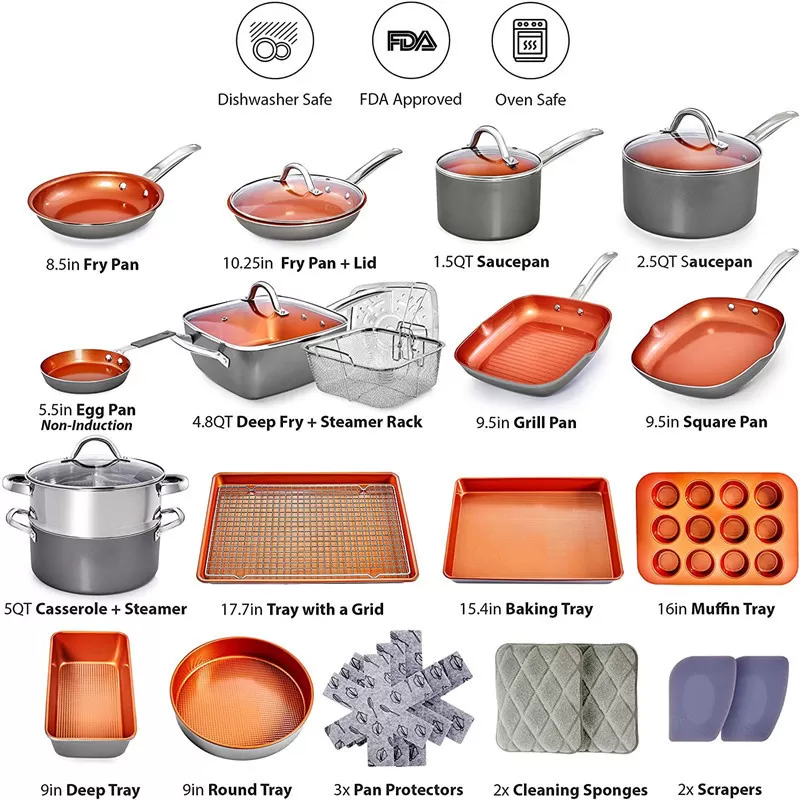 FDA

Dishwasher Safe FDA Approved Oven Safe

8.5in Fry Pan

10.25in Fry Pan + Lid

1.5QT Saucepan

2.5QT Saucepan

5.5in Egg Pan
Non-Induction

4.8QT Deep Fry + Steamer Rack

9.5in Grill Pan

9.5in Square Pan

5QT Casserole + Steamer

17.7in Tray with a Grid

15.4in Baking Tray

16in Muffin Tray

9in Deep Tray

9in Round Tray

3x Pan Protectors

2x Cleaning Sponges

2x Scrapers